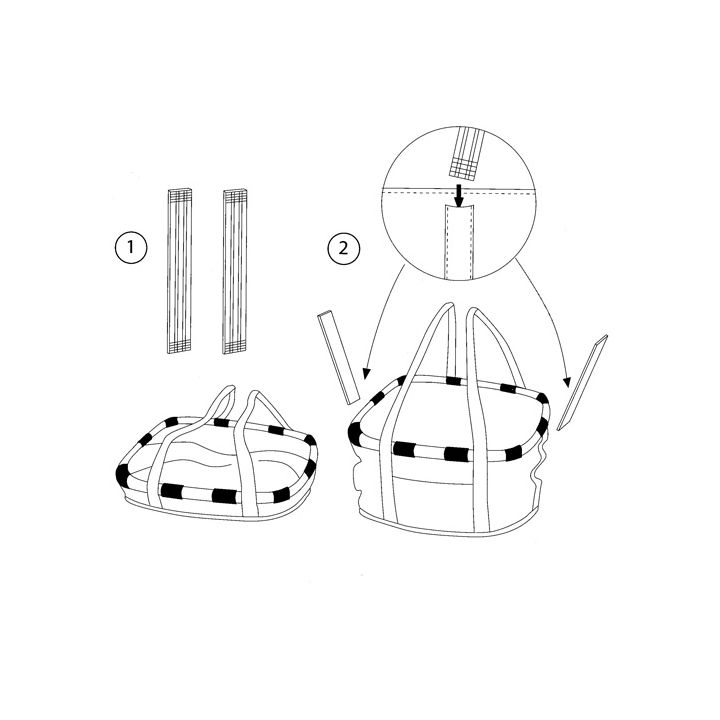 1

2